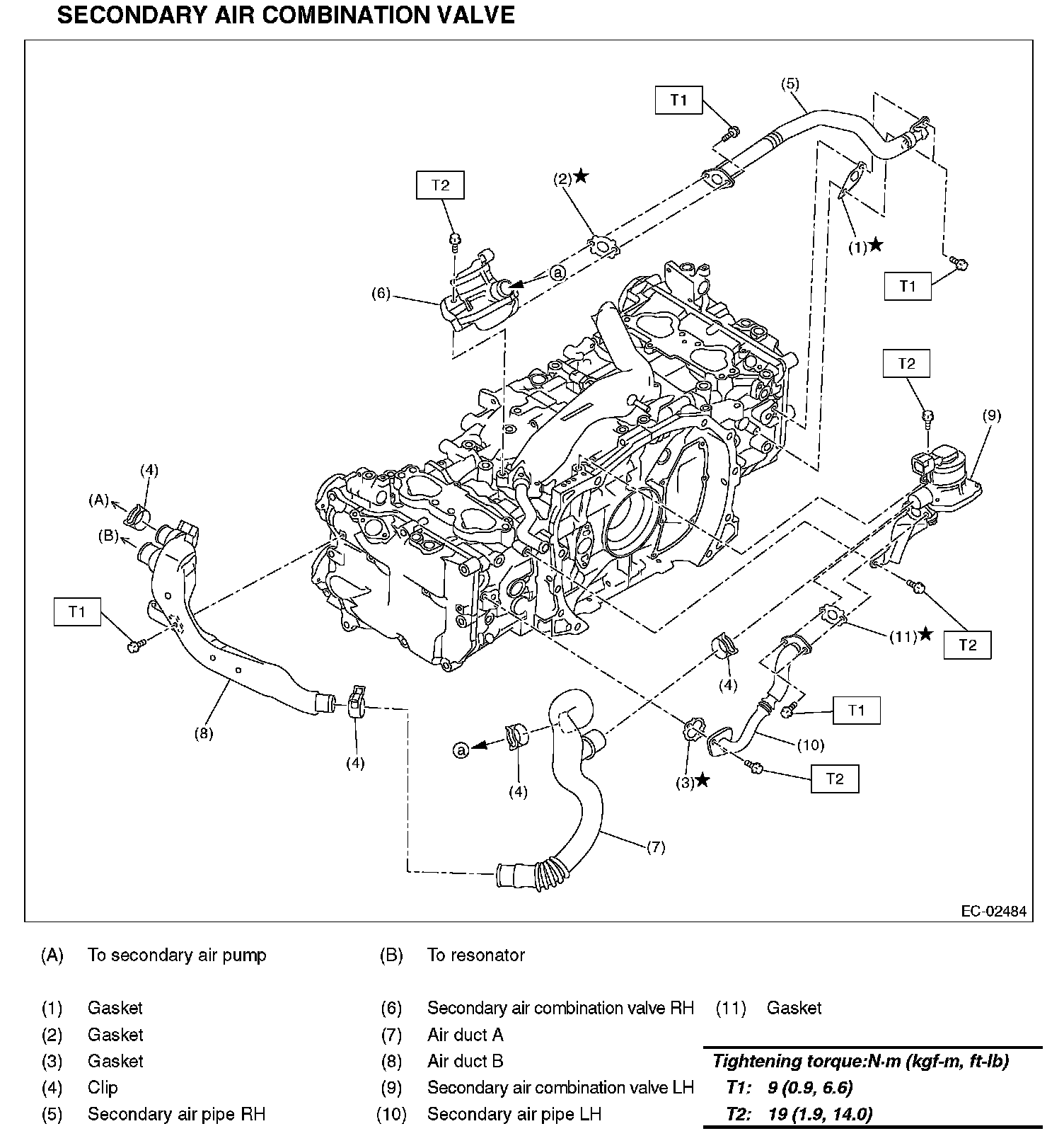 SECONDARY AIR COMBINATION VALVE

T1
(5)
T2
(2)★
(1)★
T1
(6)
a
T2
(9)
(4)
(A)
(B)
T1
(11)★
T2
(4)
T1
(8)
(4)
a
(4)
(10)
(3)★
T2
(7)
EC-02484

(A) To secondary air pump
(B) To resonator

(1) Gasket
(2) Gasket
(3) Gasket
(4) Clip
(5) Secondary air pipe RH
(6) Secondary air combination valve RH
(7) Air duct A
(8) Air duct B
(9) Secondary air combination valve LH
(10) Secondary air pipe LH
(11) Gasket

Tightening torque:N·m (kgf-m, ft-lb)
T1: 9 (0.9, 6.6)
T2: 19 (1.9, 14.0)