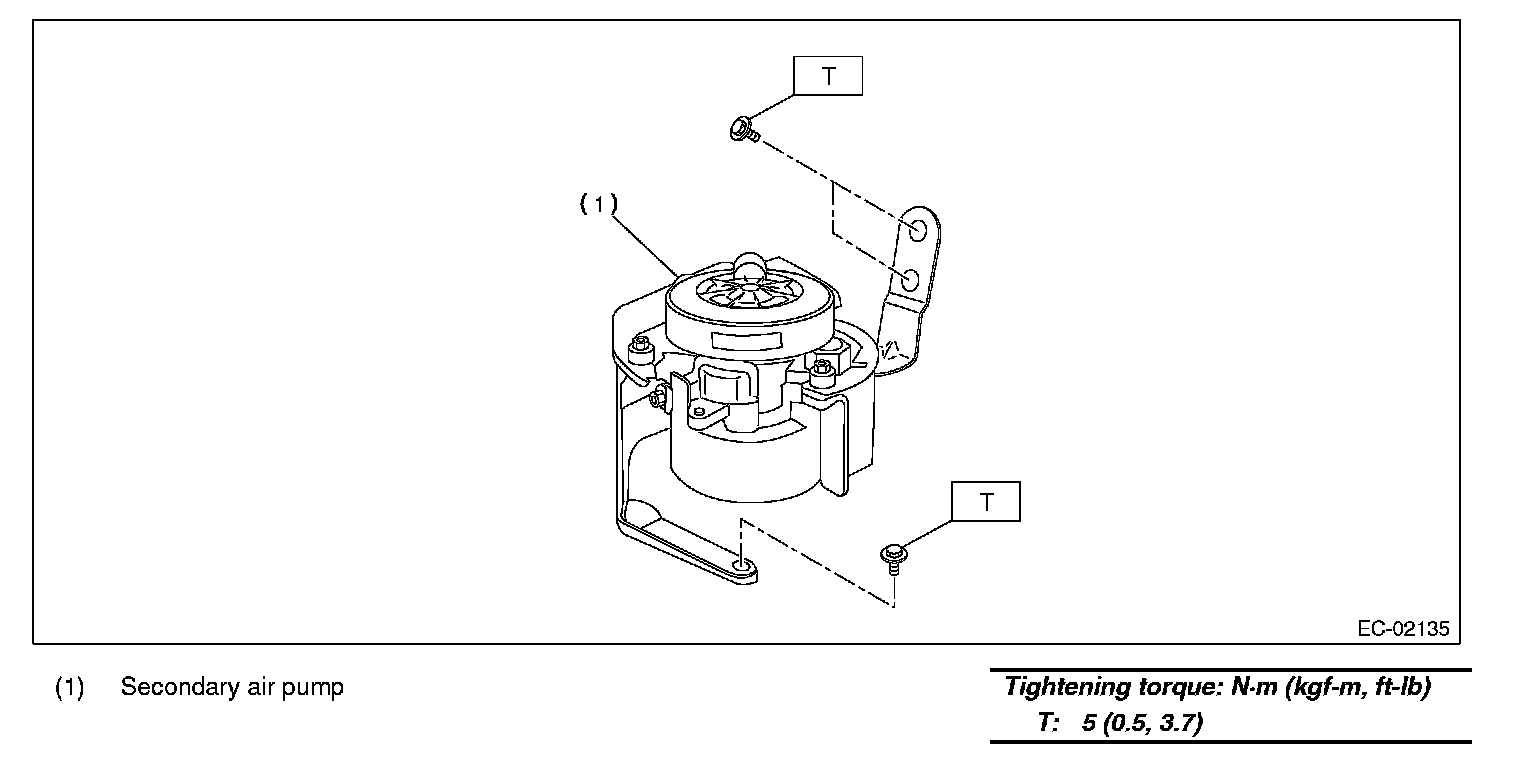 T

(1)

T

EC-02135

(1) Secondary air pump

Tightening torque: N·m (kgf-m, ft-lb)
T: 5 (0.5, 3.7)