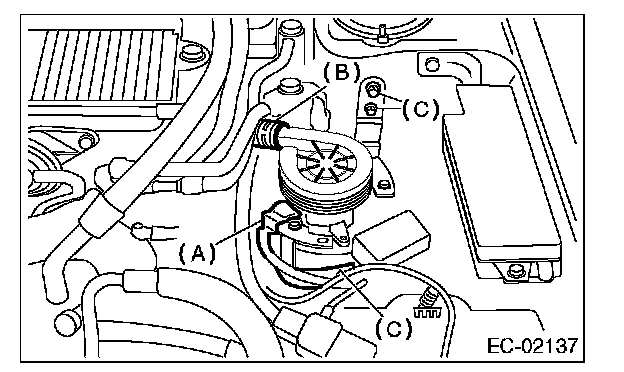 (B)
(C)
(A)
(C)
EC-02137