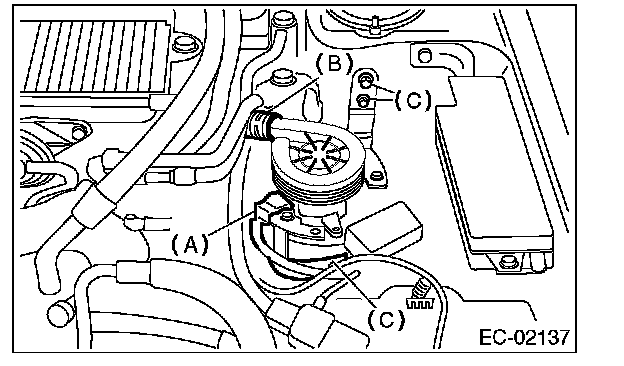 (B)
(C)
(A)
(C)
EC-02137