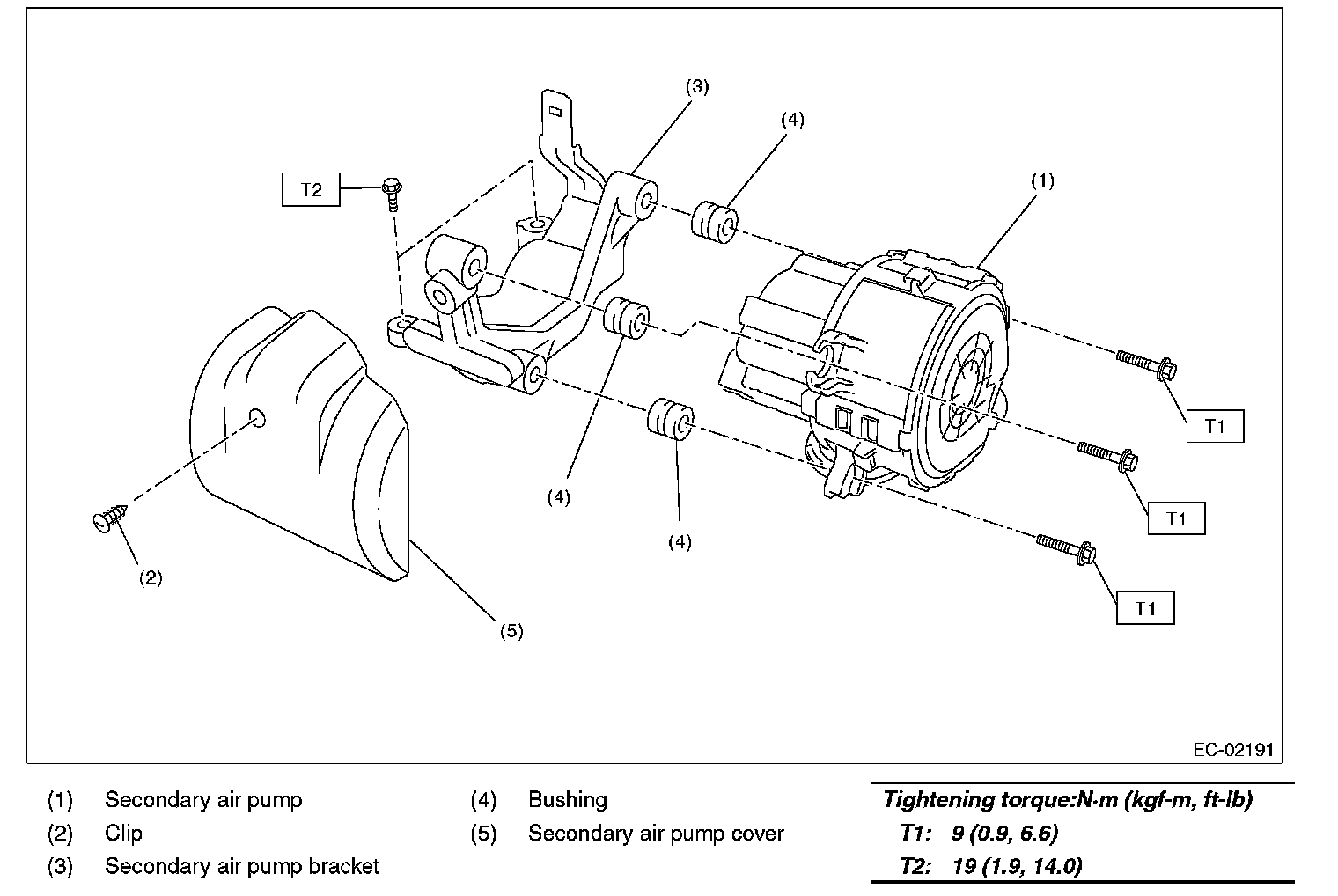 (3)

(4)

T2

(1)

T1

(4)

T1

(4)

(2)

T1

(5)

EC-02191

(1) Secondary air pump
(2) Clip
(3) Secondary air pump bracket

(4) Bushing
(5) Secondary air pump cover

Tightening torque:N·m (kgf-m, ft-lb)
T1: 9 (0.9, 6.6)
T2: 19 (1.9, 14.0)