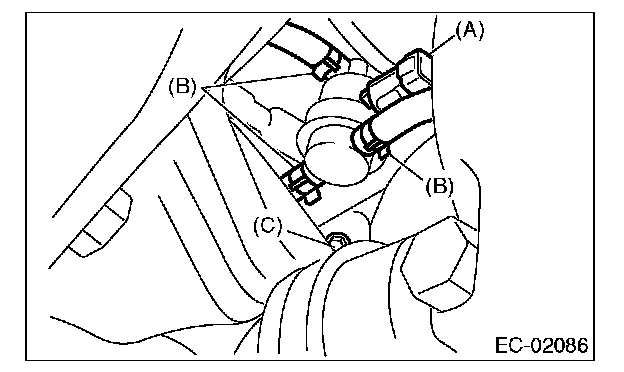 (A)
(B)
(B)
(C)
EC-02086