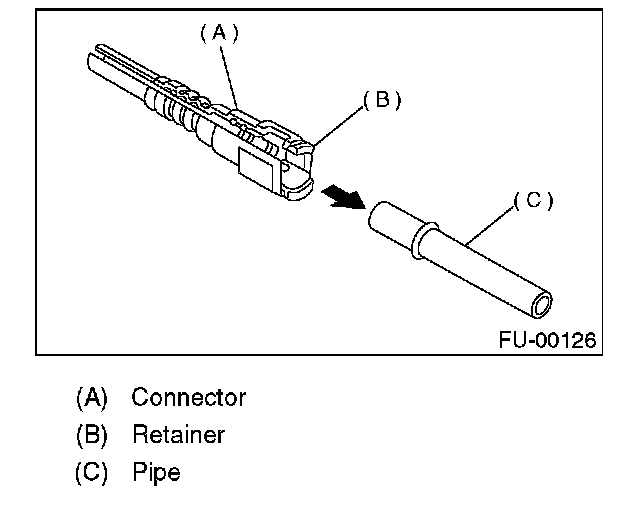 (A)

(B)

(C)

FU-00126

(A) Connector
(B) Retainer
(C) Pipe