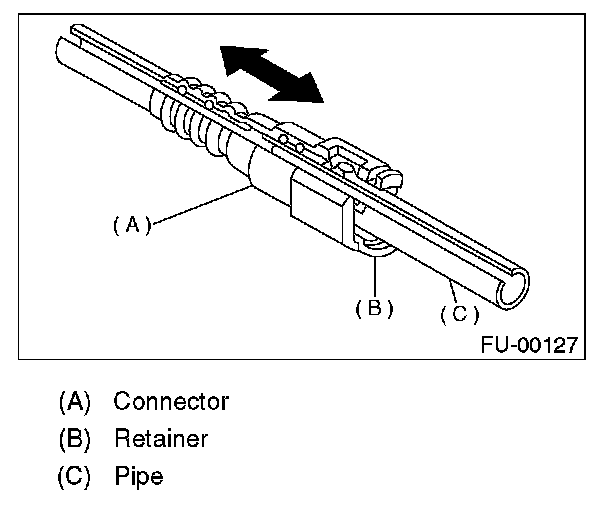 (A)
(B)
(C)
FU-00127

(A) Connector
(B) Retainer
(C) Pipe