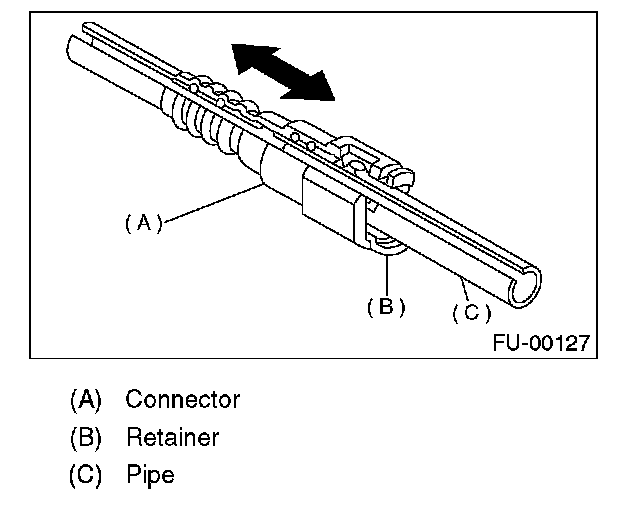 (A)
(B)
(C)
FU-00127

(A) Connector
(B) Retainer
(C) Pipe