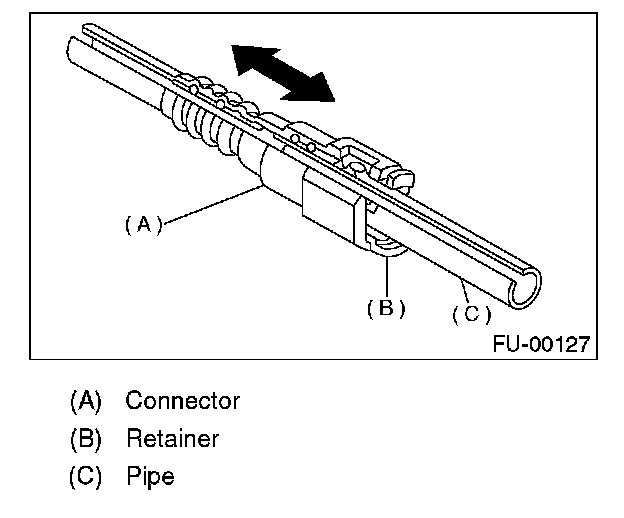 (A)

(B)

(C)

FU-00127

(A) Connector
(B) Retainer
(C) Pipe