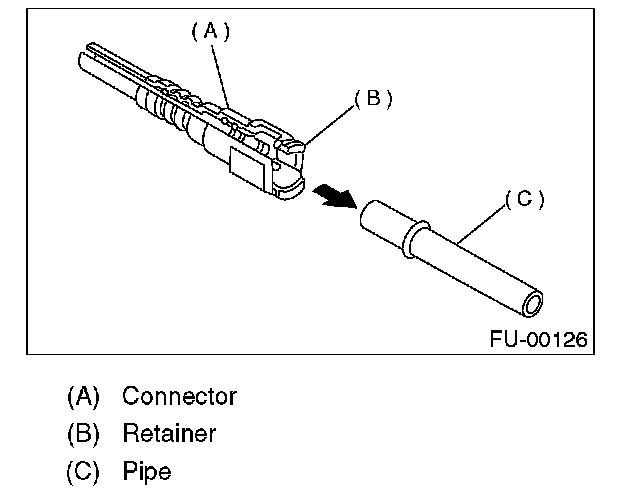 (A)

(B)

(C)

FU-00126

(A) Connector
(B) Retainer
(C) Pipe