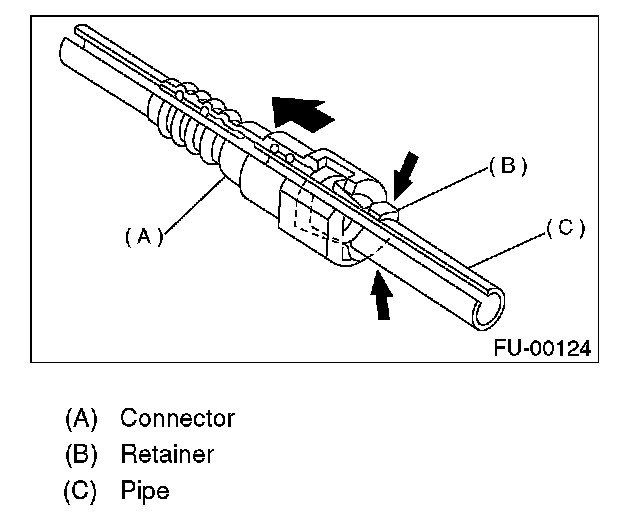 (B)
(A)
(C)
FU-00124

(A) Connector
(B) Retainer
(C) Pipe