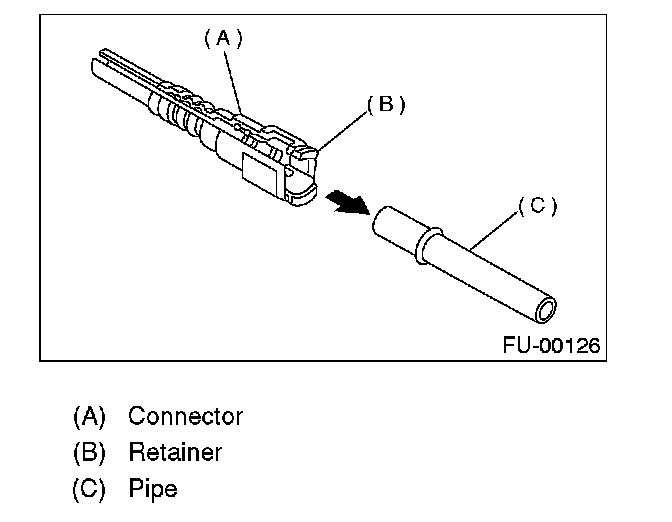 (A)

(B)

(C)

FU-00126

(A) Connector
(B) Retainer
(C) Pipe