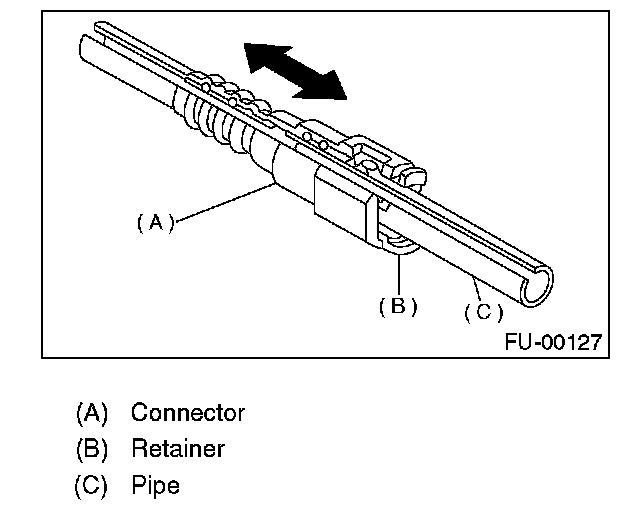 (A)

(B)

(C)

FU-00127

(A) Connector
(B) Retainer
(C) Pipe