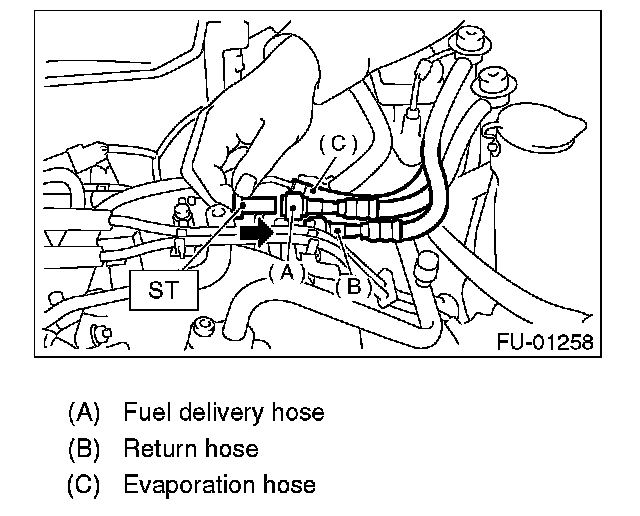 (C)
ST
(A)
(B)
FU-01258

(A) Fuel delivery hose
(B) Return hose
(C) Evaporation hose