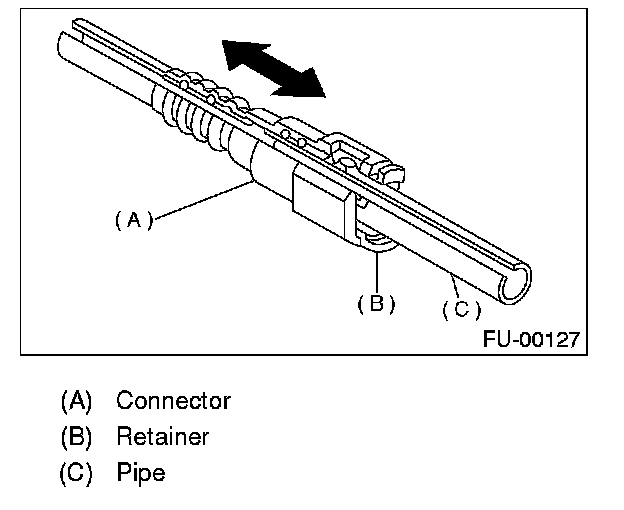 (A)
(B)
(C)
FU-00127

(A) Connector
(B) Retainer
(C) Pipe