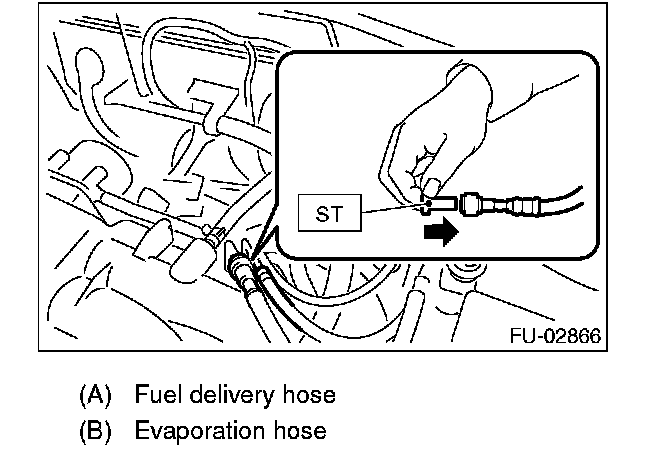 ST

FU-02866

(A) Fuel delivery hose
(B) Evaporation hose