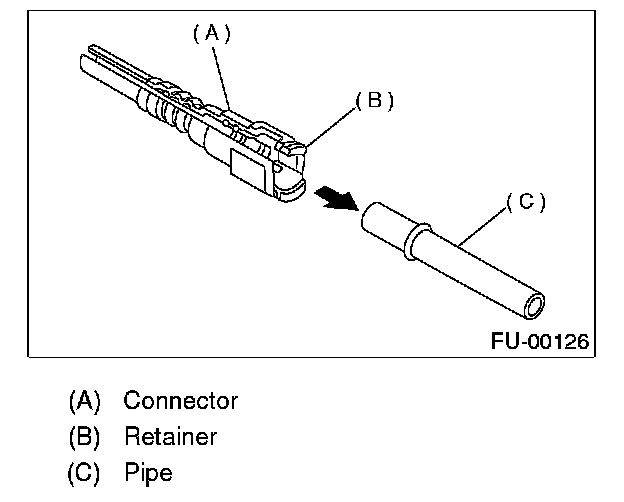 (A)
(B)
(C)
FU-00126

(A) Connector
(B) Retainer
(C) Pipe