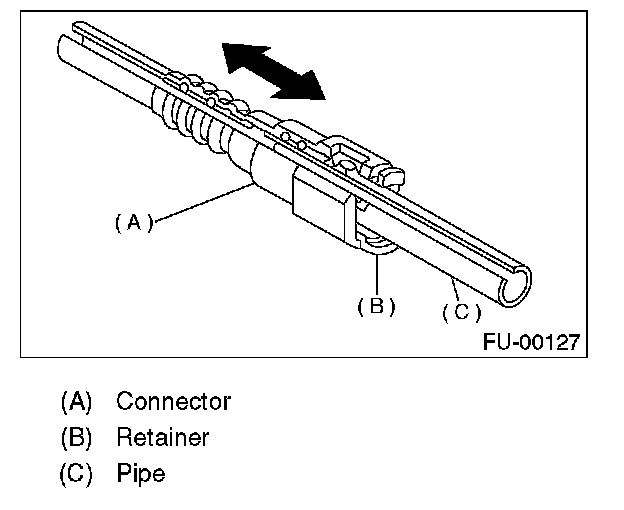 (A)
(B)
(C)
FU-00127

(A) Connector
(B) Retainer
(C) Pipe