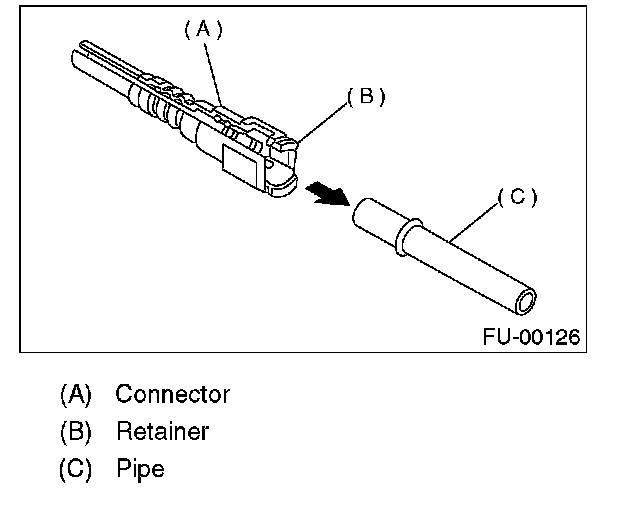 (A)
(B)
(C)
FU-00126

(A) Connector
(B) Retainer
(C) Pipe