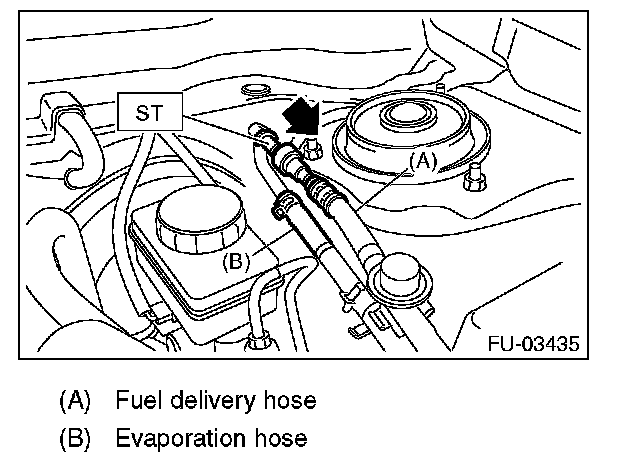 ST

(A)

(B)

FU-03435

(A) Fuel delivery hose

(B) Evaporation hose