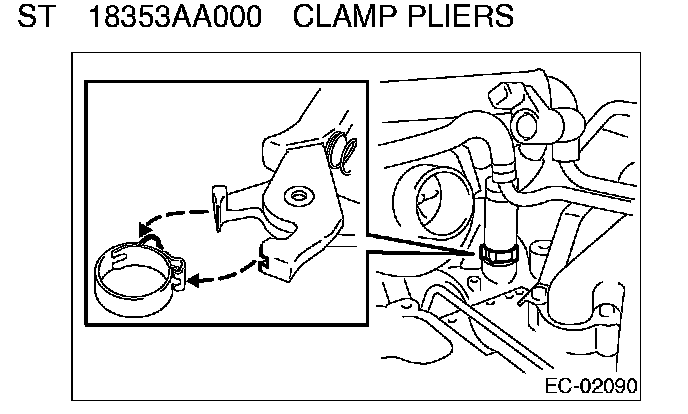 ST 18353AA000 CLAMP PLIERS

EC-02090