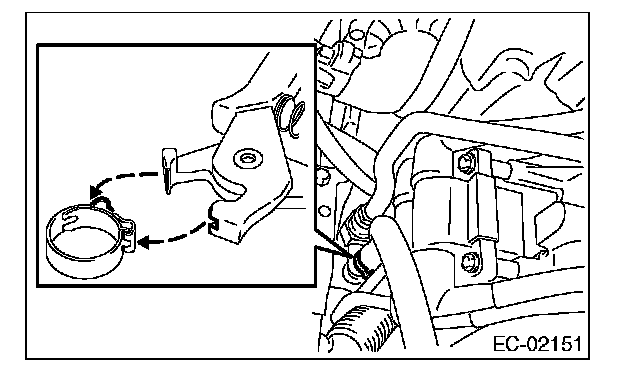 EC-02151