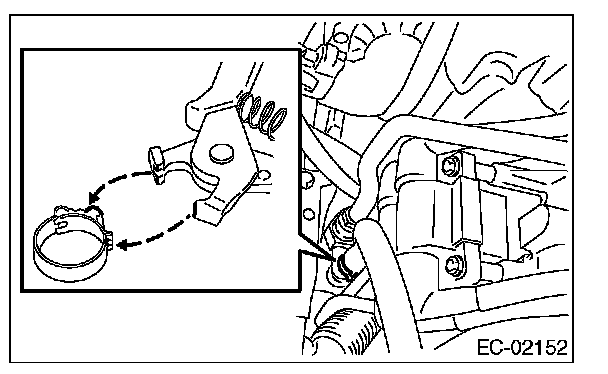 EC-02152