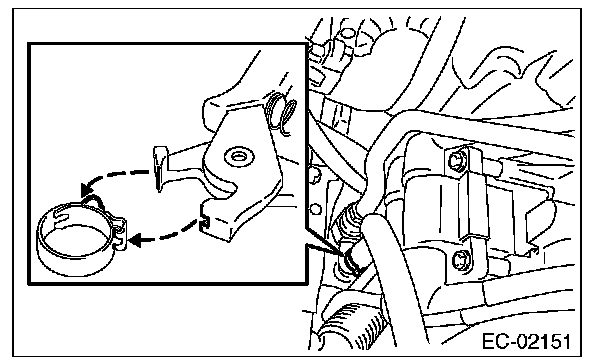 EC-02151