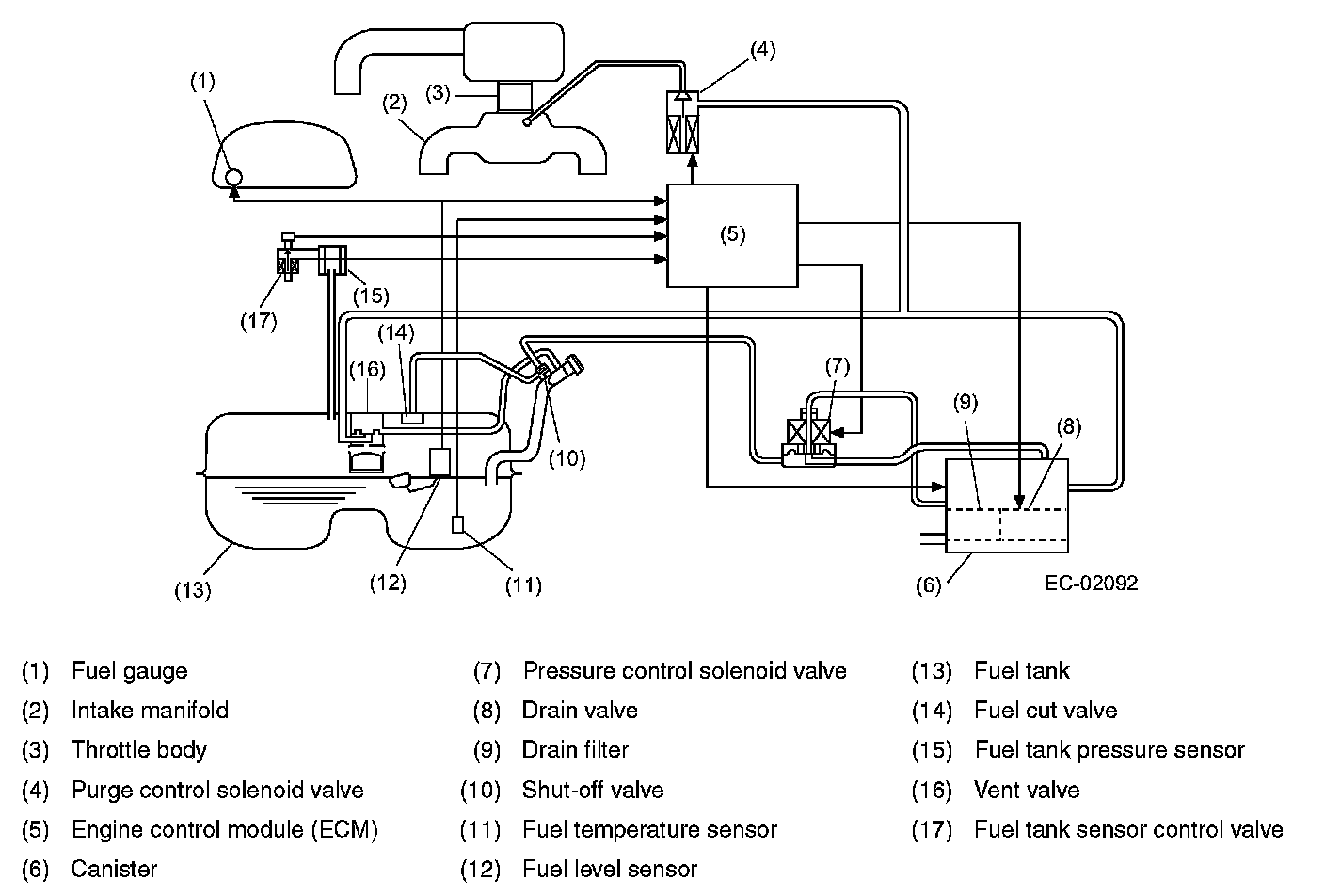 (1)
(2)
(3)
(4)
(5)
(17)
(15)
(14)
(16)
(7)
(9)
(8)
(10)
(13)
(12)
(11)
(6)
EC-02092

(1) Fuel gauge
(2) Intake manifold
(3) Throttle body
(4) Purge control solenoid valve
(5) Engine control module (ECM)
(6) Canister

(7) Pressure control solenoid valve
(8) Drain valve
(9) Drain filter
(10) Shut-off valve
(11) Fuel temperature sensor
(12) Fuel level sensor

(13) Fuel tank
(14) Fuel cut valve
(15) Fuel tank pressure sensor
(16) Vent valve
(17) Fuel tank sensor control valve