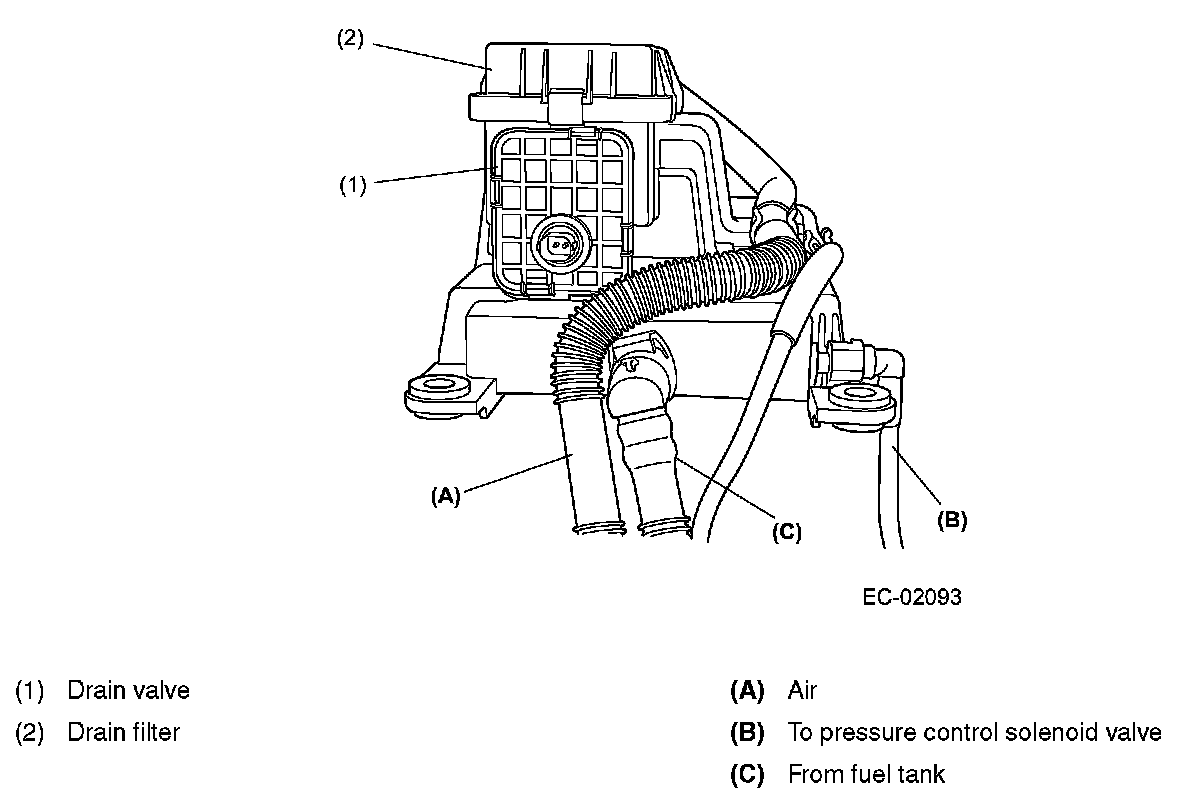 (2)

(1)

(A)

(C)

(B)

EC-02093

(1) Drain valve
(2) Drain filter

(A) Air
(B) To pressure control solenoid valve
(C) From fuel tank