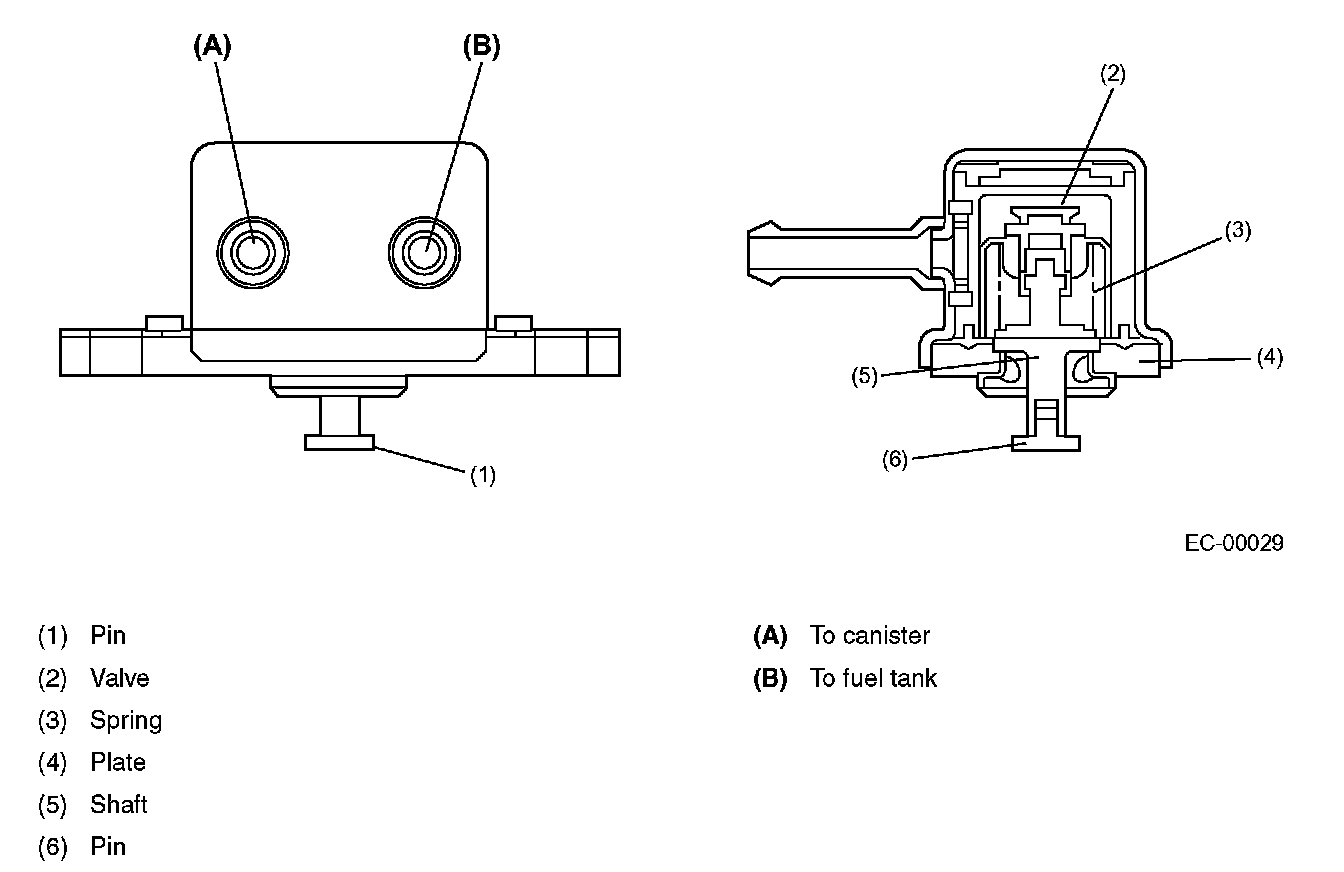 (A)
(B)
(1)

(2)
(3)
(4)
(5)
(6)

EC-00029

(1) Pin
(2) Valve
(3) Spring
(4) Plate
(5) Shaft
(6) Pin

(A) To canister
(B) To fuel tank