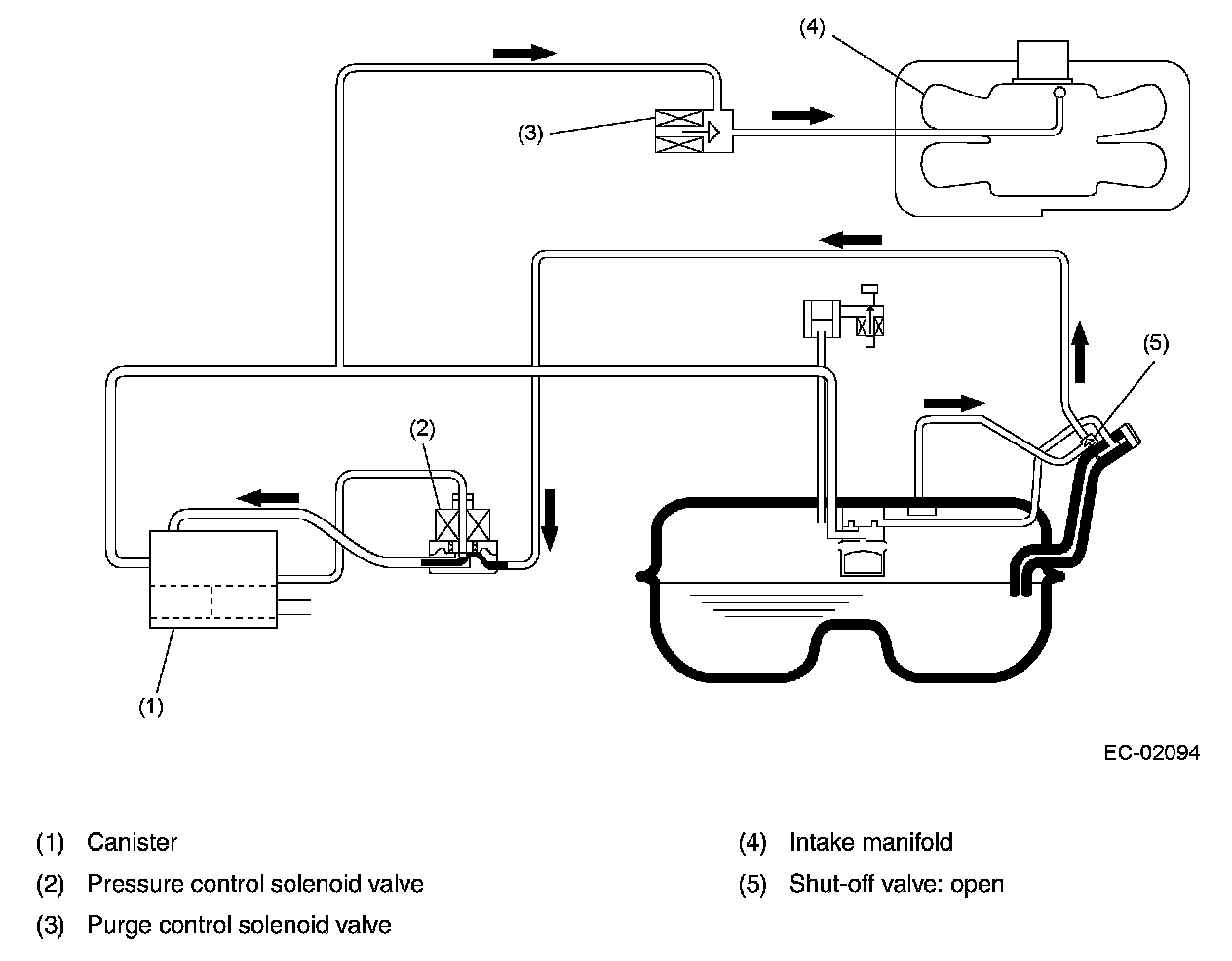 (4)

(3)

(5)

(2)

(1)

EC-02094

(1) Canister

(2) Pressure control solenoid valve

(3) Purge control solenoid valve

(4) Intake manifold

(5) Shut-off valve: open