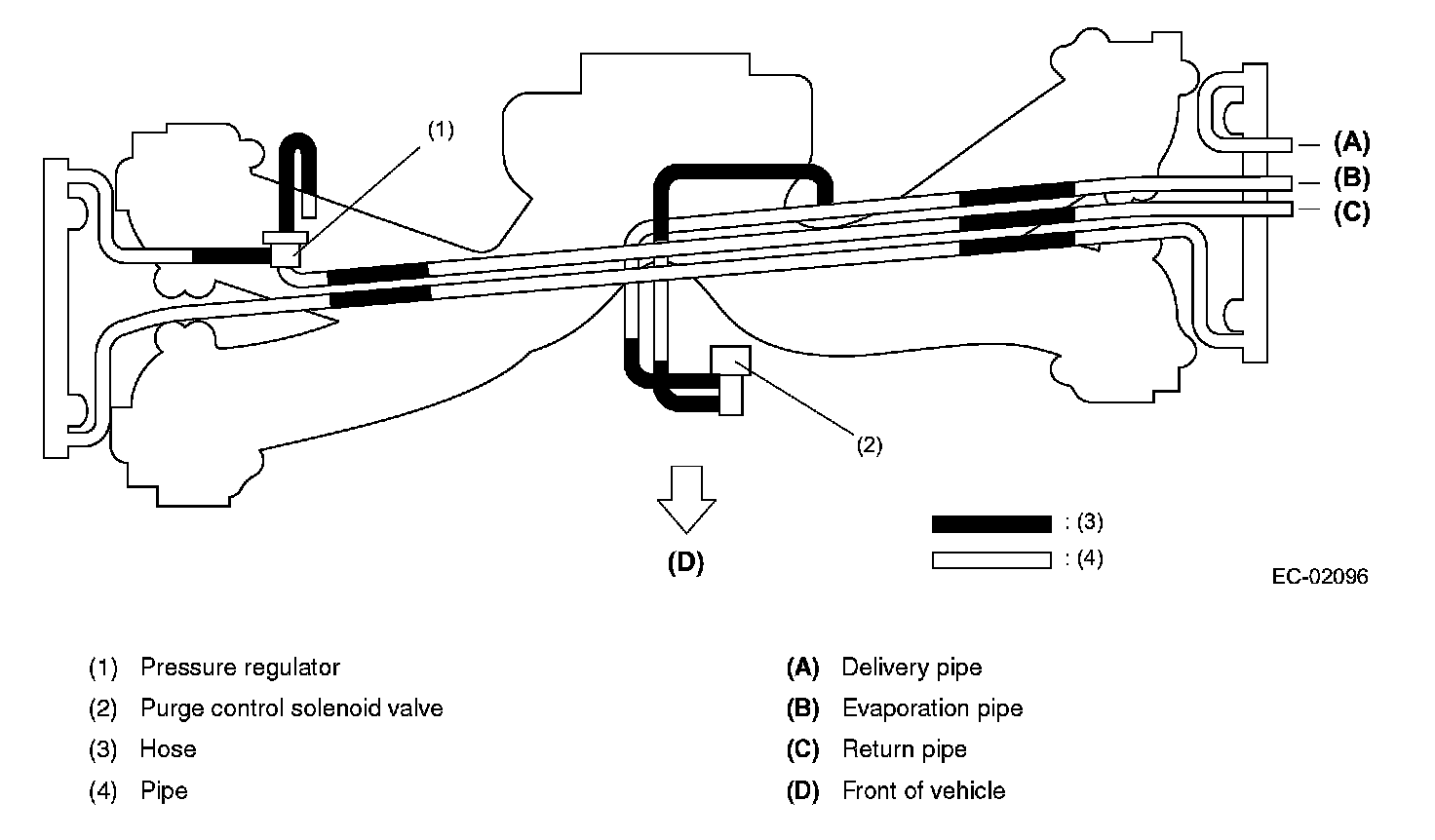 (1)

(A)

(B)

(C)

(2)

(D)

: (3)

: (4)

EC-02096

(1) Pressure regulator

(2) Purge control solenoid valve

(3) Hose

(4) Pipe

(A) Delivery pipe

(B) Evaporation pipe

(C) Return pipe

(D) Front of vehicle