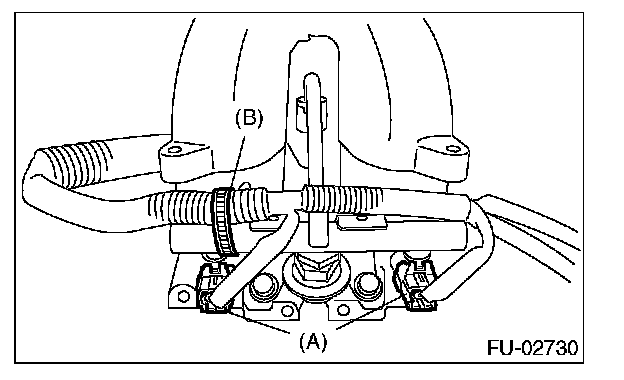 (B)
(A)
FU-02730