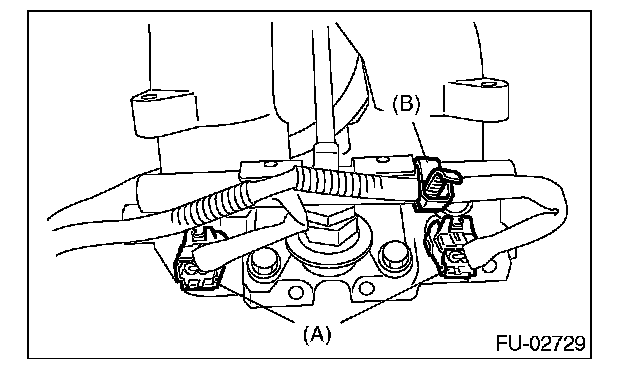 (B)

(A)

FU-02729