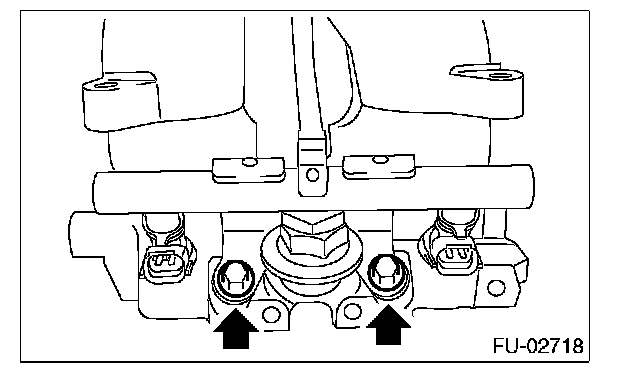 FU-02718