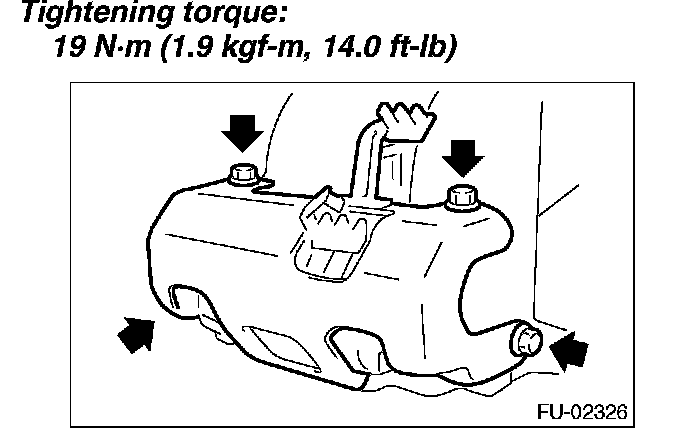 Tightening torque:
19 N·m (1.9 kgf-m, 14.0 ft-lb)

FU-02326