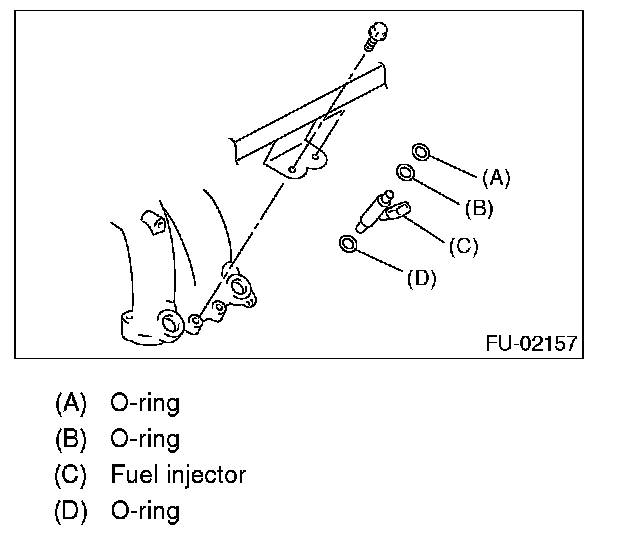 (A)
(B)
(C)
(D)
FU-02157

(A) O-ring
(B) O-ring
(C) Fuel injector
(D) O-ring