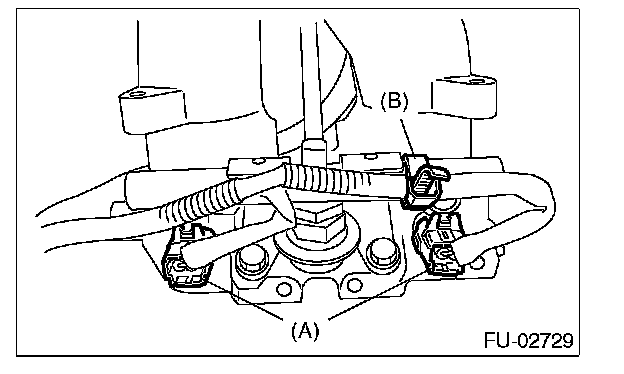 (B)

(A)

FU-02729