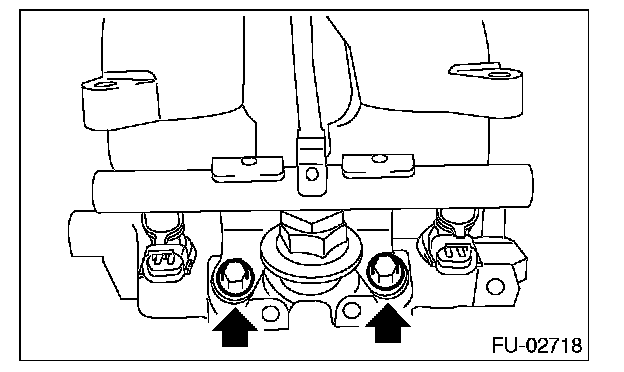 FU-02718