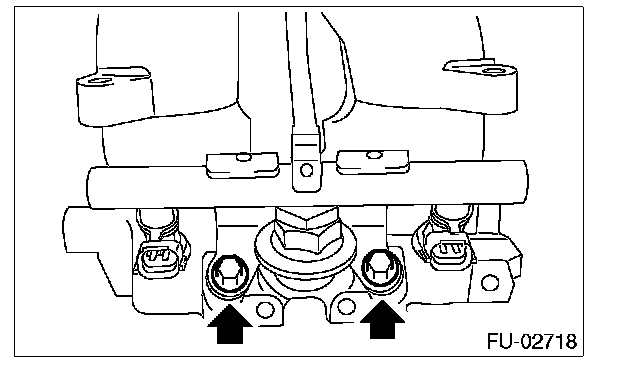 FU-02718