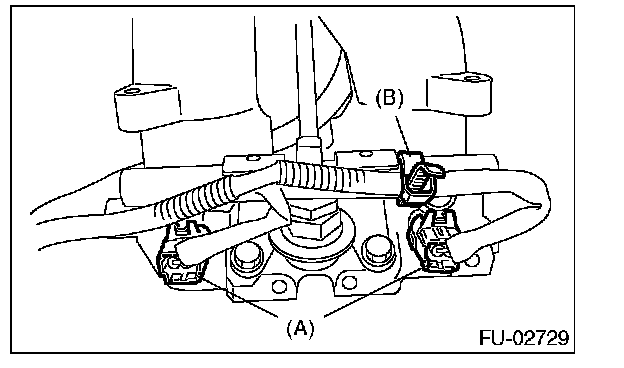 (B)

(A)

FU-02729