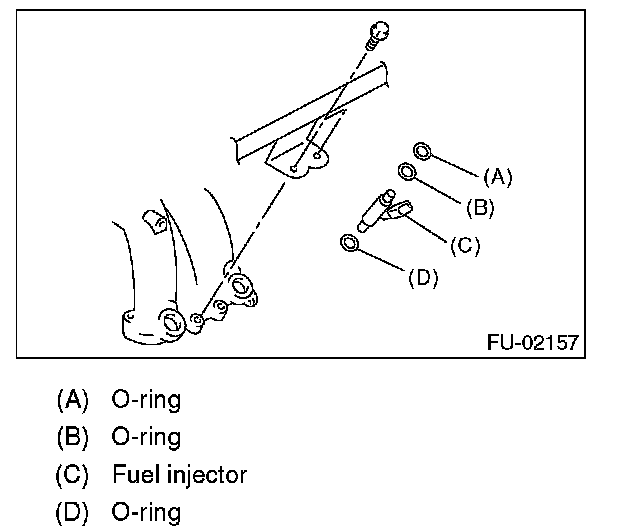 (A)
(B)
(C)
(D)
FU-02157

(A) O-ring
(B) O-ring
(C) Fuel injector
(D) O-ring