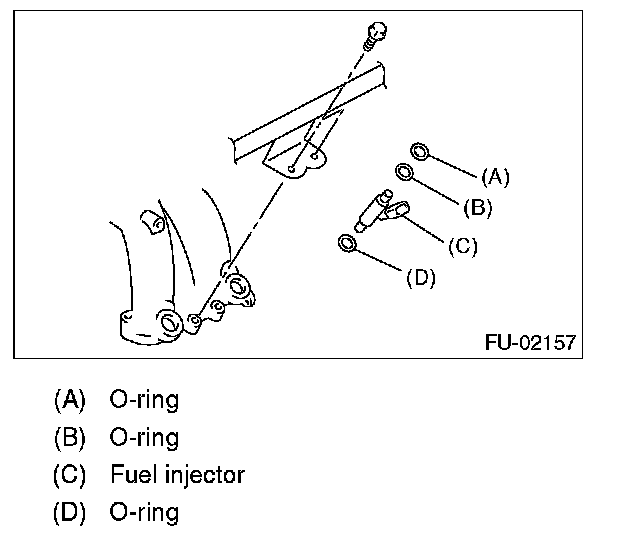 (A)
(B)
(C)
(D)
FU-02157

(A) O-ring
(B) O-ring
(C) Fuel injector
(D) O-ring