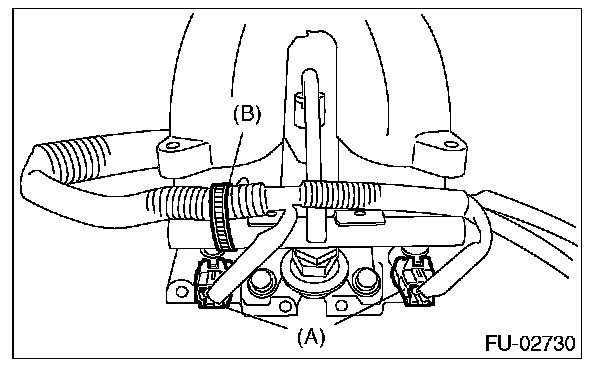 (B)
(A)
FU-02730