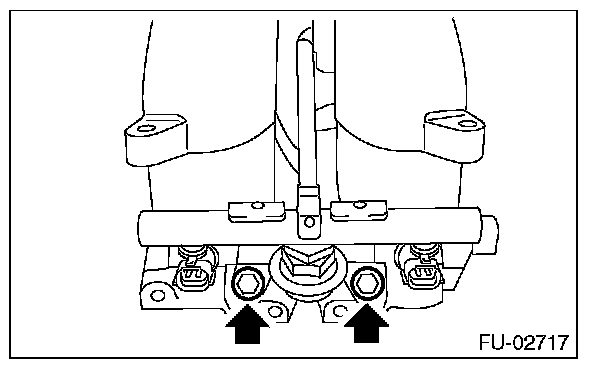 FU-02717