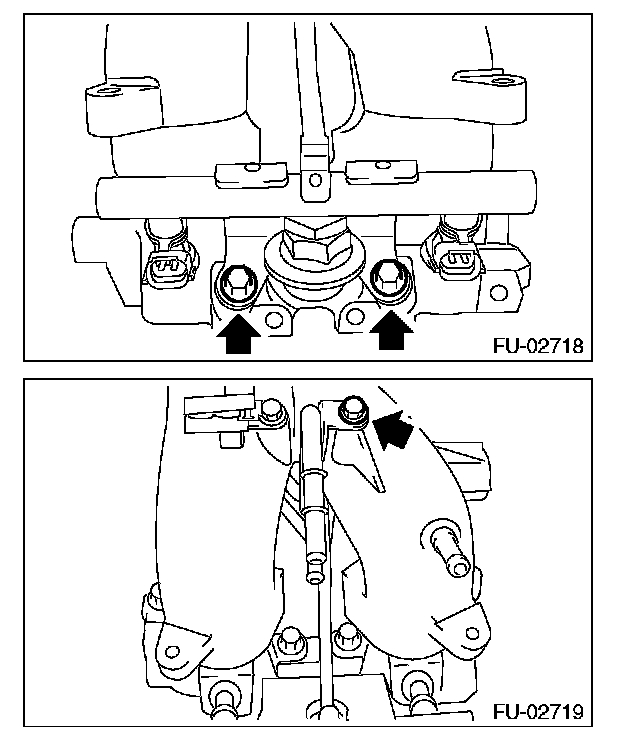 FU-02718

FU-02719