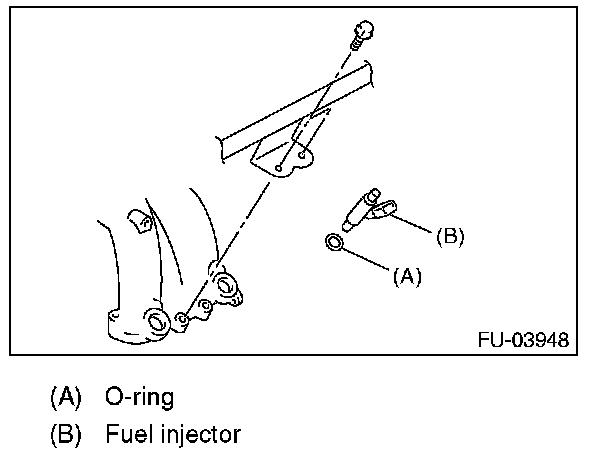 (B)

(A)

FU-03948

(A) O-ring

(B) Fuel injector