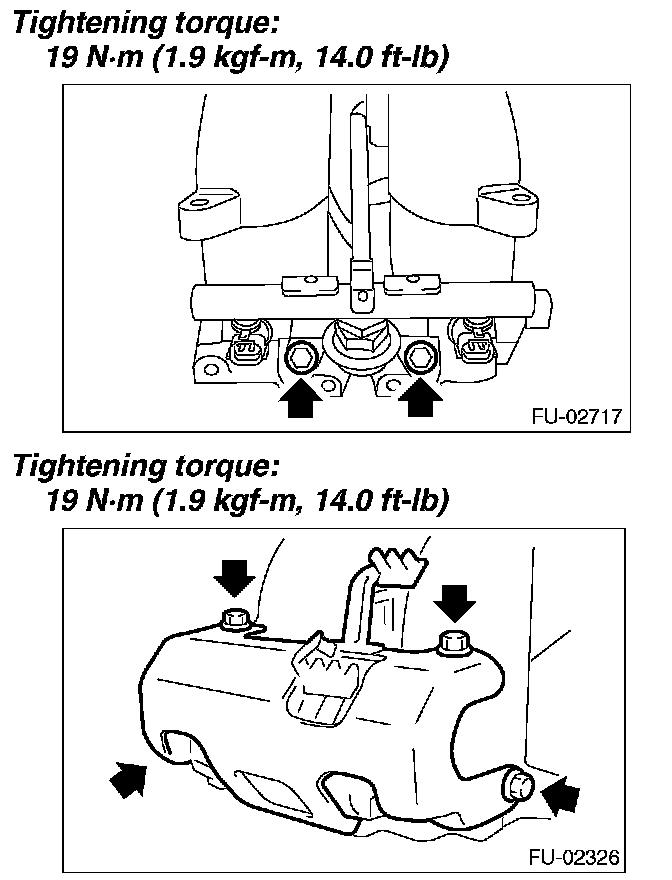 Tightening torque:
19 N·m (1.9 kgf-m, 14.0 ft-lb)

FU-02717

Tightening torque:
19 N·m (1.9 kgf-m, 14.0 ft-lb)

FU-02326