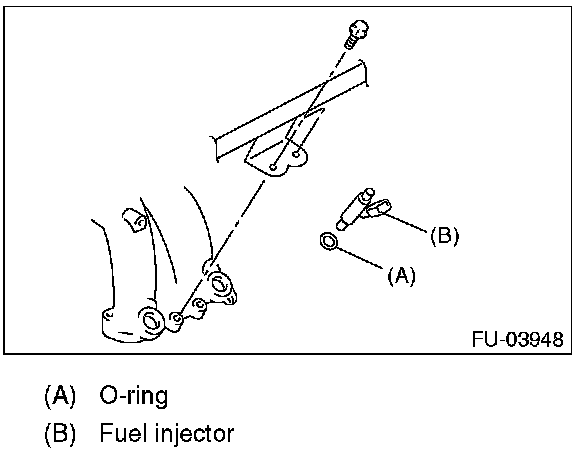 (B)
(A)
FU-03948

(A) O-ring
(B) Fuel injector