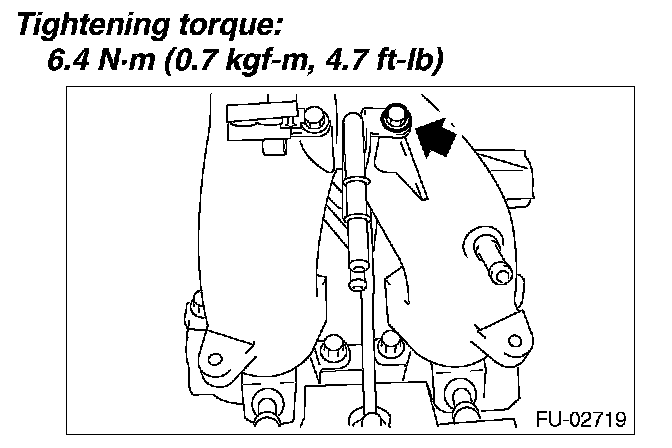 Tightening torque:
6.4 N·m (0.7 kgf-m, 4.7 ft-lb)

FU-02719