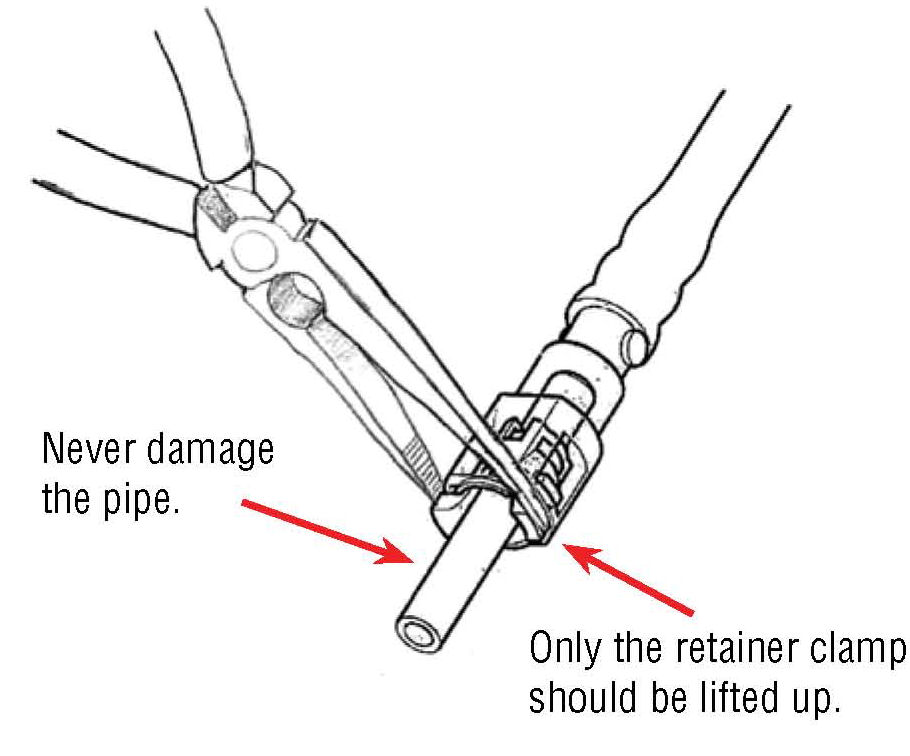 Never damage the pipe.

Only the retainer clamp should be lifted up.