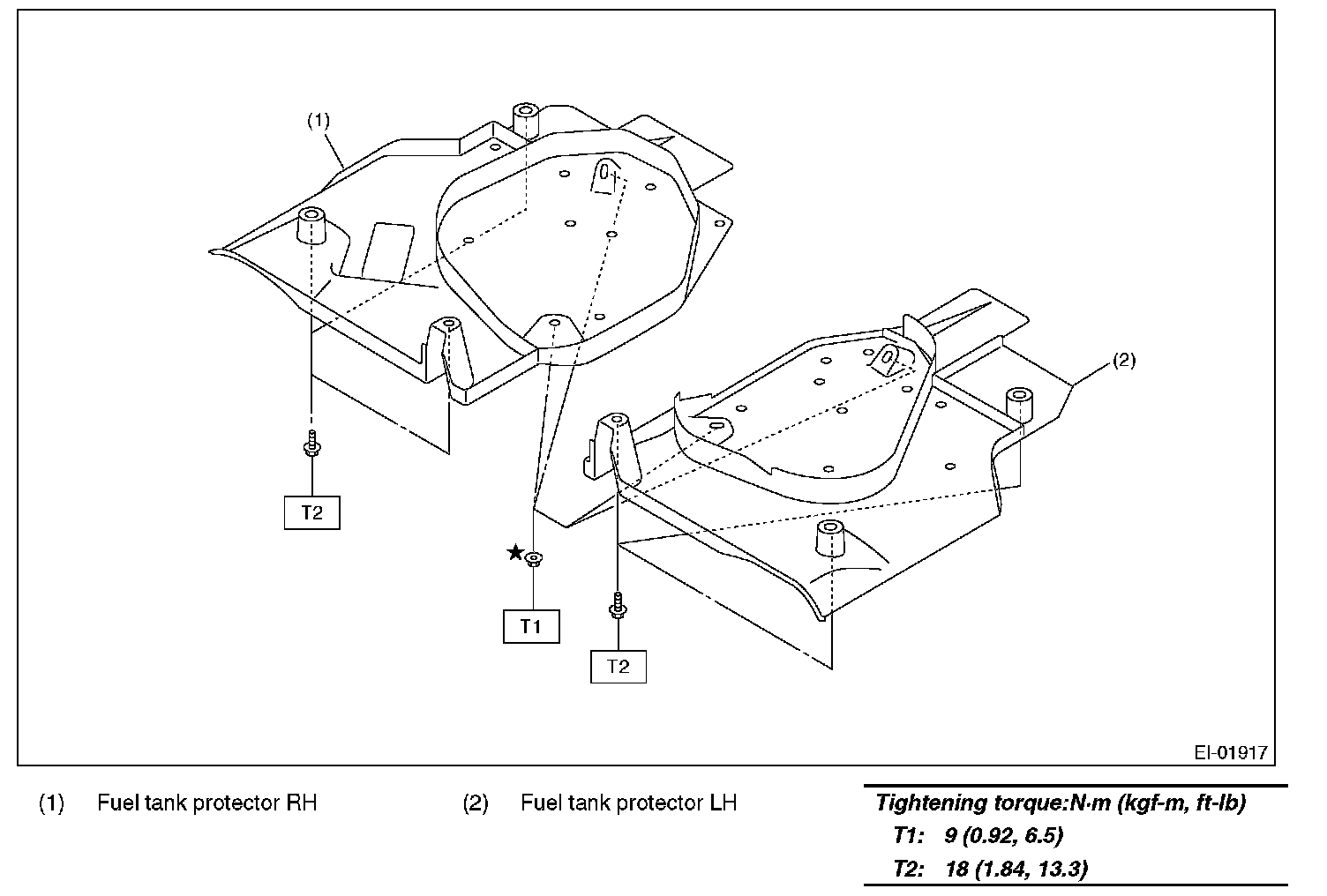 (1)

(2)

T2

★

T1

T2

EI-01917

(1) Fuel tank protector RH

(2) Fuel tank protector LH

Tightening torque:N·m (kgf-m, ft-lb)
T1: 9 (0.92, 6.5)
T2: 18 (1.84, 13.3)